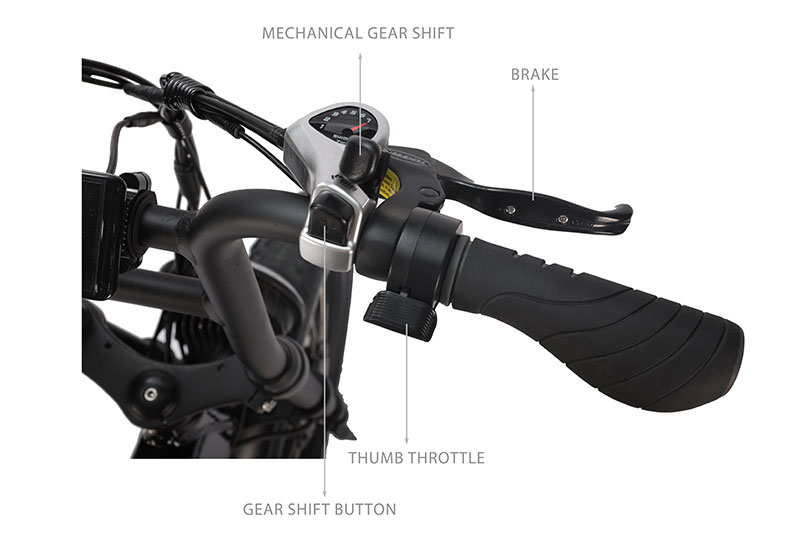 MECHANICAL GEAR SHIFT

BRAKE

THUMB THROTTLE

GEAR SHIFT BUTTON